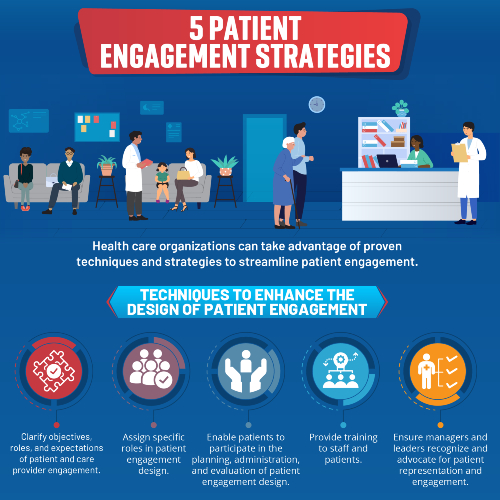 5 PATIENT ENGAGEMENT STRATEGIES

Health care organizations can take advantage of proven techniques and strategies to streamline patient engagement.

TECHNIQUES TO ENHANCE THE DESIGN OF PATIENT ENGAGEMENT

Clarify objectives, roles, and expectations of patient and care provider engagement.

Assign specific roles in patient engagement design.

Enable patients to participate in the planning, administration, and evaluation of patient engagement design.

Provide training to staff and patients.

Ensure managers and leaders recognize and advocate for patient representation and engagement.